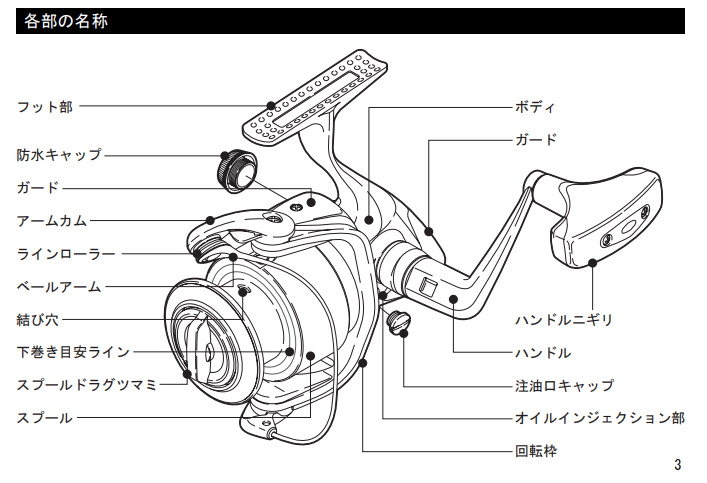 各部の名称

フット部
防水キャップ
ガード
アームカム
ラインローラー
ベールアーム
結び穴
下巻き目安ライン
スプールドラグツマミ
スプール

ボディ
ガード
ハンドルニギリ
ハンドル
注油口キャップ
オイルインジェクション部
回転枠

3